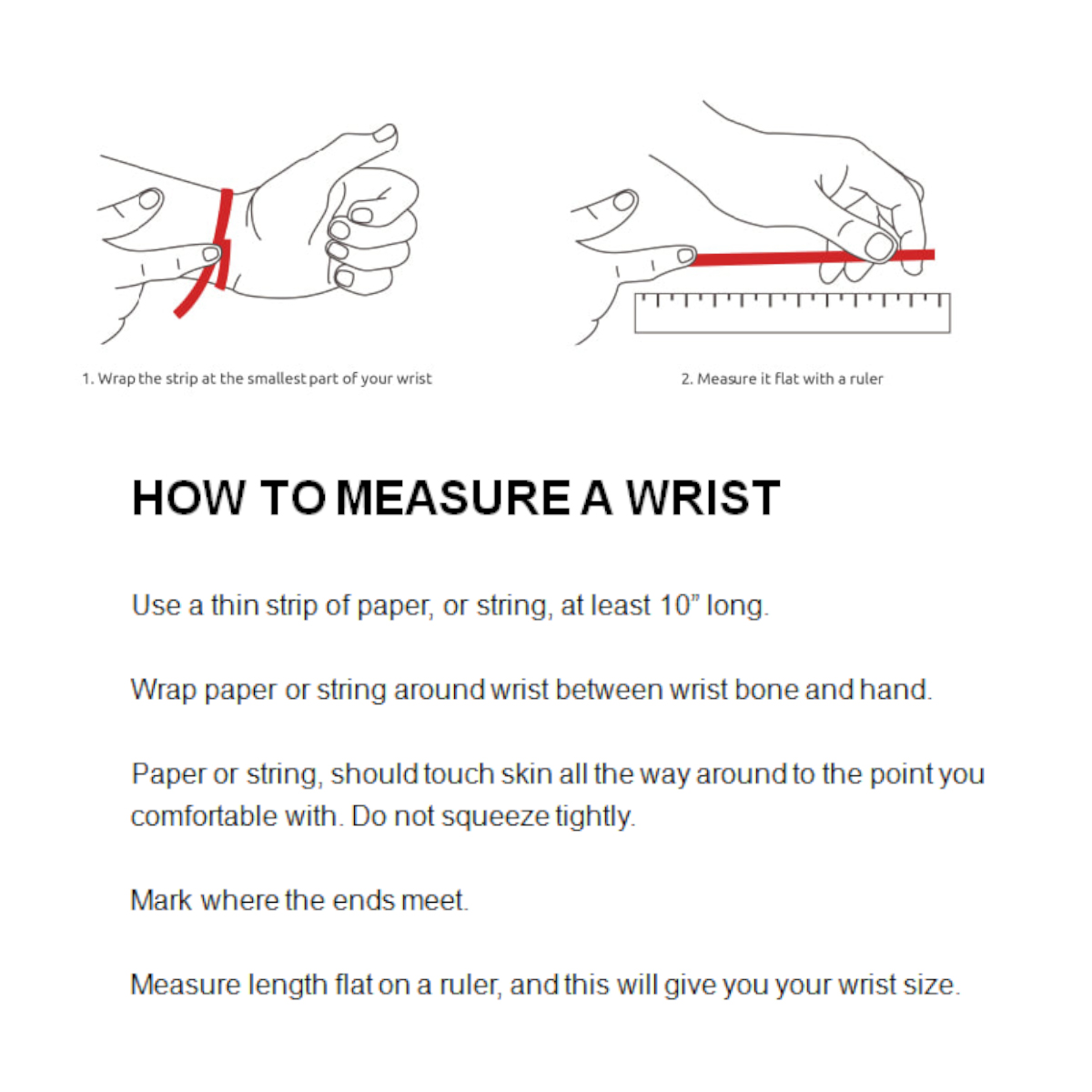 1. Wrap the strip at the smallest part of your wrist

2. Measure it flat with a ruler

HOW TO MEASURE A WRIST

Use a thin strip of paper, or string, at least 10” long.

Wrap paper or string around wrist between wrist bone and hand.

Paper or string, should touch skin all the way around to the point you comfortable with. Do not squeeze tightly.

Mark where the ends meet.

Measure length flat on a ruler, and this will give you your wrist size.